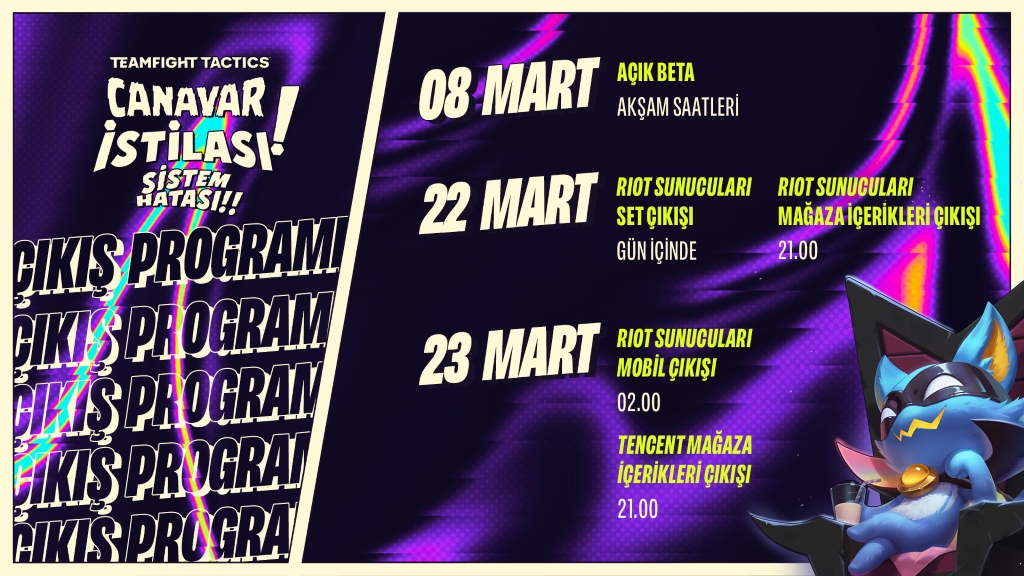 TEAMFIGHT TACTICS
CANAVAR İSTİLASI!
SİSTEM HATASI!!

ÇIKIŞ PROGRAMI
ÇIKIŞ PROGRAMI
ÇIKIŞ PROGRAMI
ÇIKIŞ PROGRAMI
ÇIKIŞ PROGRAMI

08 MART
AÇIK BETA
AKŞAM SAATLERİ

22 MART
RIOT SUNUCULARI SET ÇIKIŞI
GÜN İÇİNDE

RIOT SUNUCULARI MAĞAZA İÇERİKLERİ ÇIKIŞI
21.00

23 MART
RIOT SUNUCULARI MOBİL ÇIKIŞI
02.00

TENCENT MAĞAZA İÇERİKLERİ ÇIKIŞI
21.00